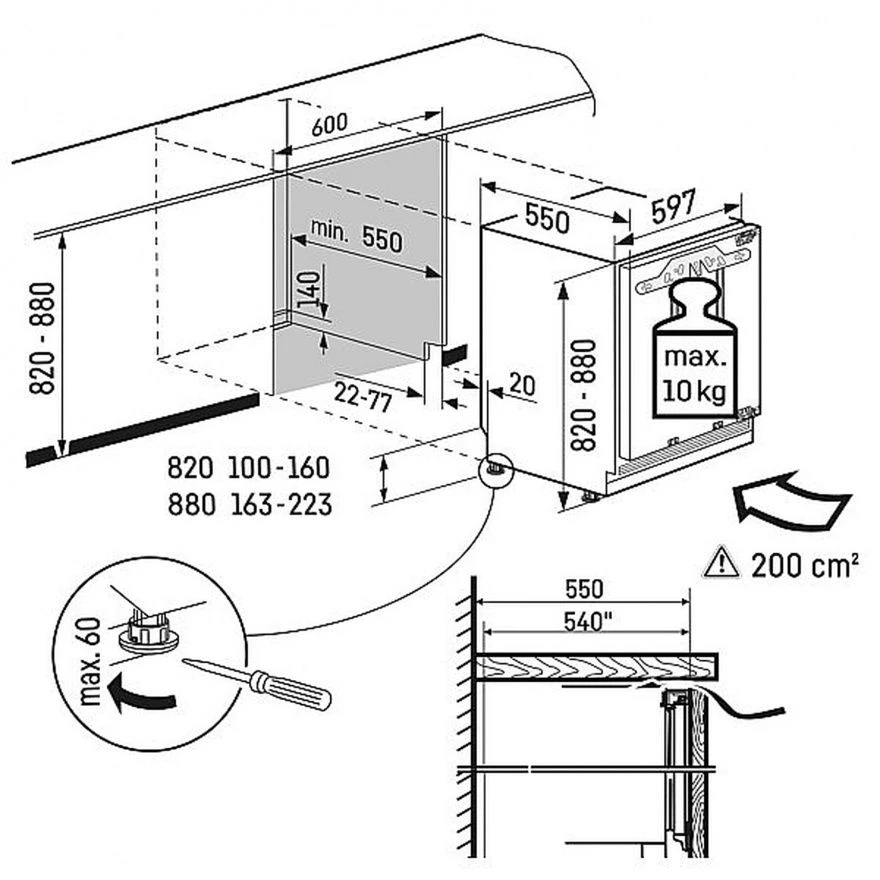 600

min. 550

140

820 - 880

22-77

20

550

597

820 - 880

max.
10 kg

820 100-160
880 163-223

200 cm²

max. 60

550

540"